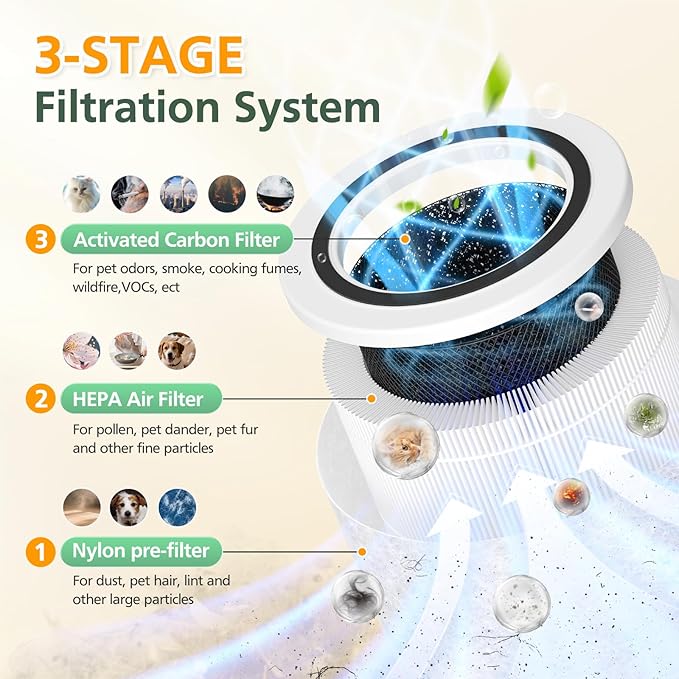 3-STAGE
Filtration System

3 Activated Carbon Filter
For pet odors, smoke, cooking fumes, wildfire,VOCs, ect

2 HEPA Air Filter
For pollen, pet dander, pet fur and other fine particles

1 Nylon pre-filter
For dust, pet hair, lint and other large particles