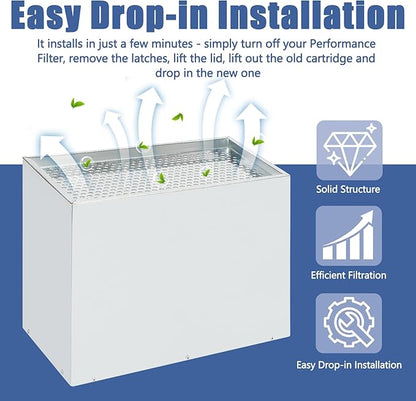 Easy Drop-in Installation

It installs in just a few minutes - simply turn off your Performance Filter, remove the latches, lift the lid, lift out the old cartridge and drop in the new one

Solid Structure

Efficient Filtration

Easy Drop-in Installation