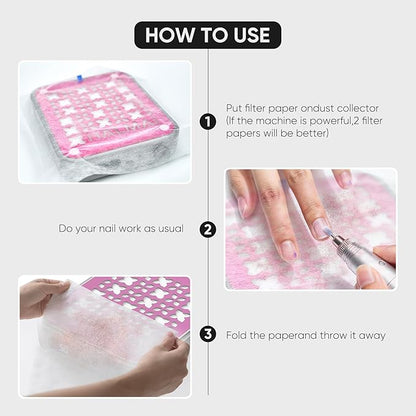 HOW TO USE

1
Put filter paper ondust collector (If the machine is powerful,2 filter papers will be better)

Do your nail work as usual
2

3
Fold the paperand throw it away