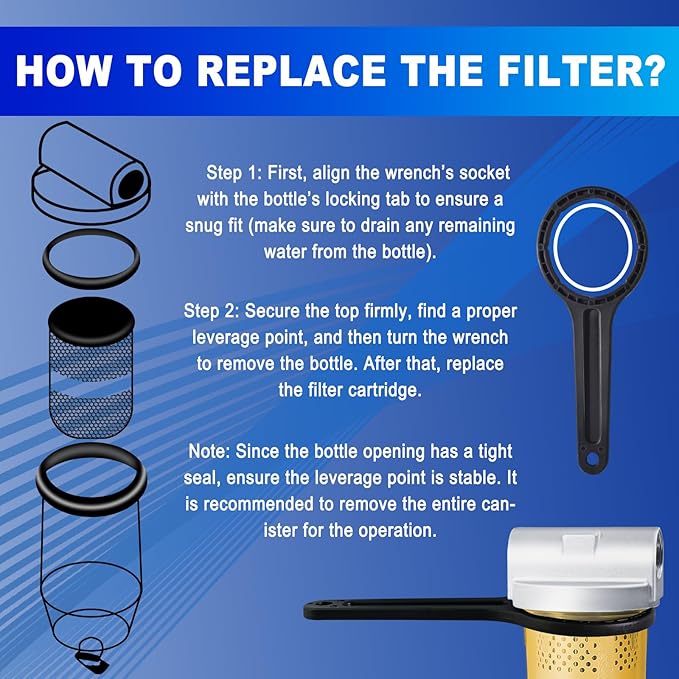 HOW TO REPLACE THE FILTER?

Step 1: First, align the wrench's socket with the bottle's locking tab to ensure a snug fit (make sure to drain any remaining water from the bottle).

Step 2: Secure the top firmly, find a proper leverage point, and then turn the wrench to remove the bottle. After that, replace the filter cartridge.

Note: Since the bottle opening has a tight seal, ensure the leverage point is stable. It is recommended to remove the entire canister for the operation.