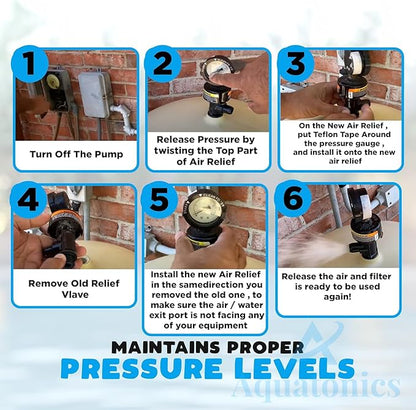 1

Turn Off The Pump

2

Release Pressure by twisting the Top Part of Air Relief

3

On the New Air Relief , put Teflon Tape Around the pressure gauge , and install it onto the new air relief

4

Remove Old Relief Vlave

5

Install the new Air Relief in the samedirection you removed the old one , to make sure the air / water exit port is not facing any of your equipment

6

Release the air and filter is ready to be used again!

MAINTAINS PROPER
PRESSURE LEVELS

Aquatonics