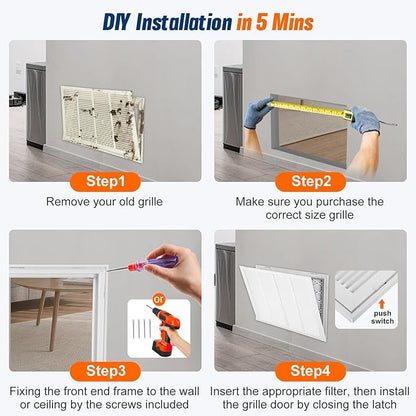 DIY Installation in 5 Mins

Step1

Remove your old grille

Step2

Make sure you purchase the correct size grille

or

Step3

Fixing the front end frame to the wall or ceiling by the screws included

push switch

Step4

Insert the appropriate filter, then install the grille door by closing the latch