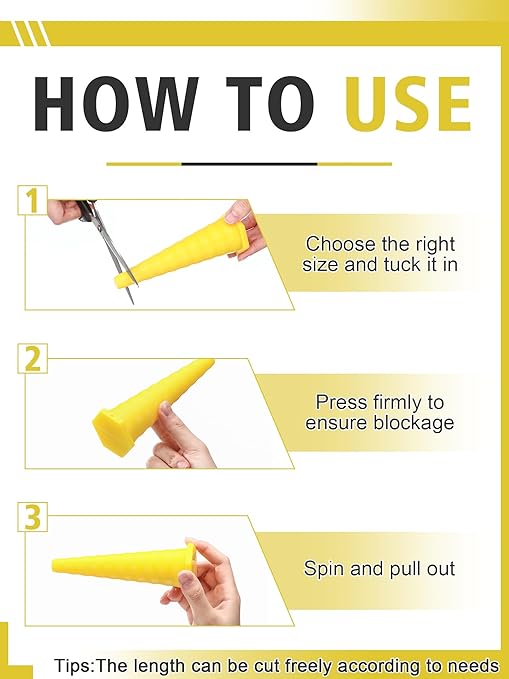 HOW TO USE

1

Choose the right size and tuck it in

2

Press firmly to ensure blockage

3

Spin and pull out

Tips:The length can be cut freely according to needs