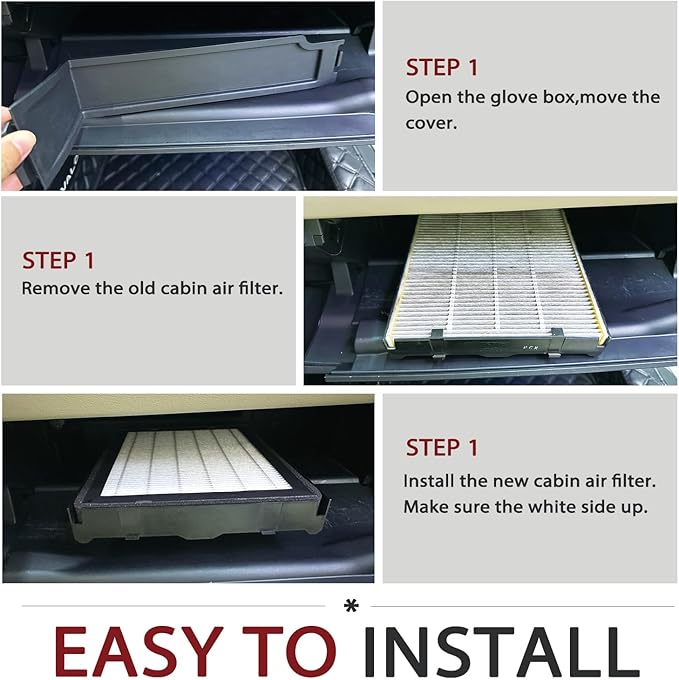 STEP 1
Open the glove box,move the cover.

STEP 1
Remove the old cabin air filter.

STEP 1
Install the new cabin air filter. Make sure the white side up.

*

EASY TO INSTALL