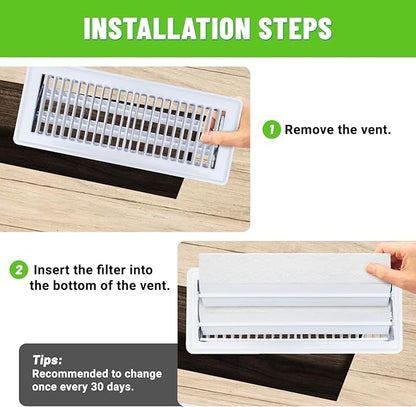 INSTALLATION STEPS

1 Remove the vent.

2 Insert the filter into the bottom of the vent.

Tips:
Recommended to change once every 30 days.