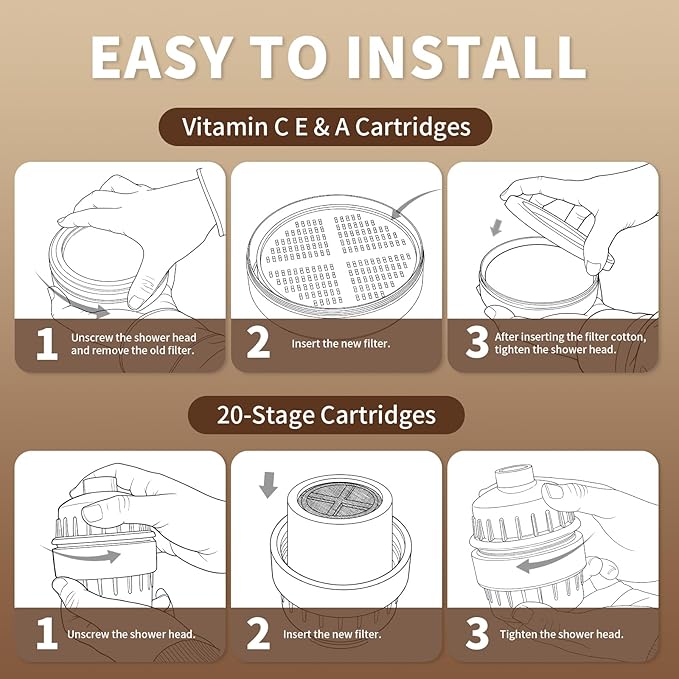 EASY TO INSTALL

Vitamin C E & A Cartridges

1 Unscrew the shower head and remove the old filter.

2 Insert the new filter.

3 After inserting the filter cotton, tighten the shower head.

20-Stage Cartridges

1 Unscrew the shower head.

2 Insert the new filter.

3 Tighten the shower head.