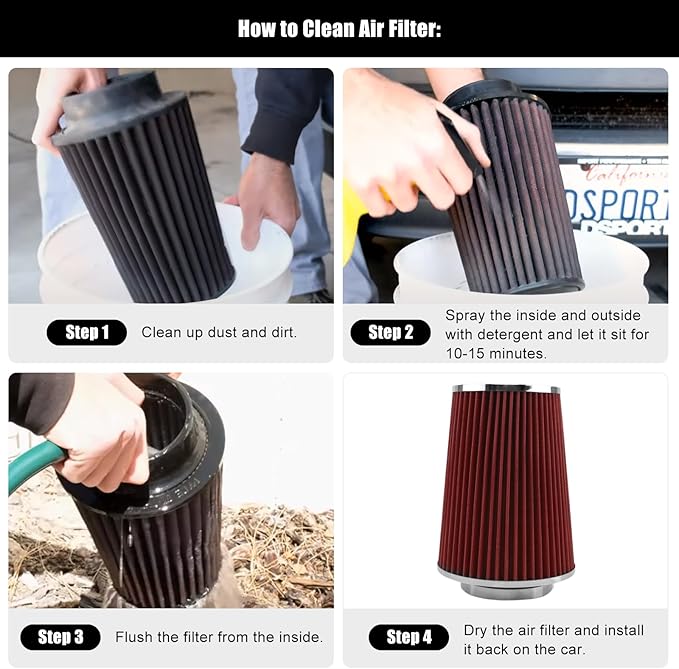 How to Clean Air Filter:

California
DSPORT
DSPORT

Step 1 Clean up dust and dirt.

Step 2 Spray the inside and outside with detergent and let it sit for 10-15 minutes.

Step 3 Flush the filter from the inside.

Step 4 Dry the air filter and install it back on the car.