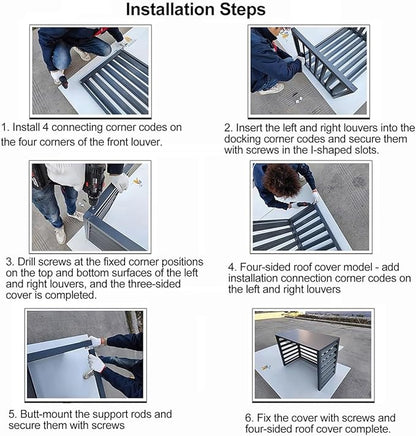 Installation Steps

1. Install 4 connecting corner codes on the four corners of the front louver.

2. Insert the left and right louvers into the docking corner codes and secure them with screws in the I-shaped slots.

3. Drill screws at the fixed corner positions on the top and bottom surfaces of the left and right louvers, and the three-sided cover is completed.

4. Four-sided roof cover model - add installation connection corner codes on the left and right louvers

5. Butt-mount the support rods and secure them with screws

6. Fix the cover with screws and four-sided roof cover complete.