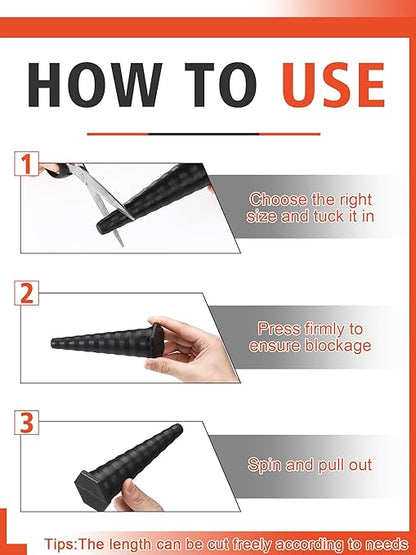 HOW TO USE

1

Choose the right size and tuck it in

2

Press firmly to ensure blockage

3

Spin and pull out

Tips:The length can be cut freely according to needs