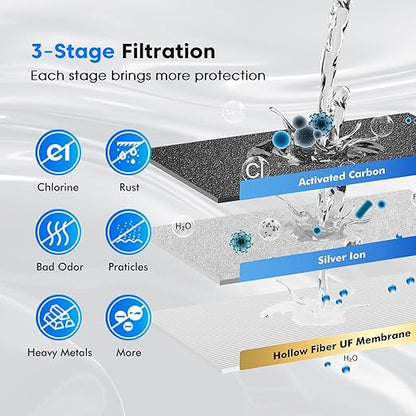 3-Stage Filtration
Each stage brings more protection

Cl
Chlorine

Rust

Bad Odor

Praticles

Heavy Metals

More

Cl
Activated Carbon

$H_2O$
Silver Ion

Hollow Fiber UF Membrane
$H_2O$