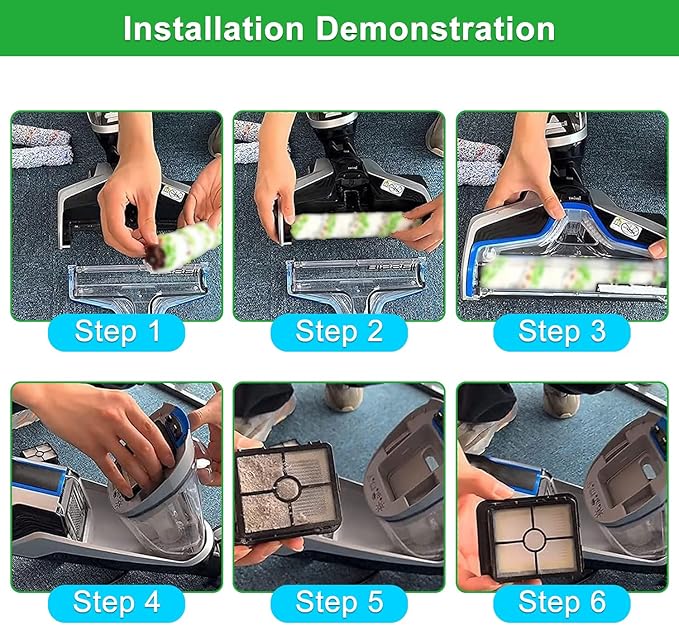 Installation Demonstration

Step 1

Step 2

Step 3

Step 4

Step 5

Step 6