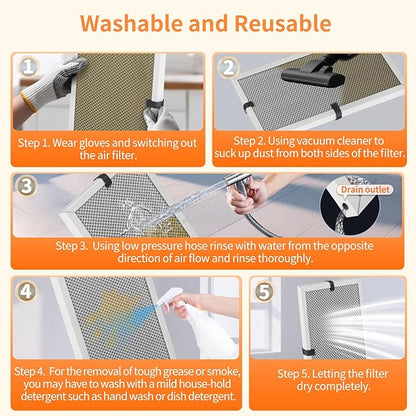 Washable and Reusable

1

Step 1. Wear gloves and switching out the air filter.

2

Step 2. Using vacuum cleaner to suck up dust from both sides of the filter.

3

Drain outlet

Step 3. Using low pressure hose rinse with water from the opposite direction of air flow and rinse thoroughly.

4

Step 4. For the removal of tough grease or smoke, you may have to wash with a mild house-hold detergent such as hand wash or dish detergent.

5

Step 5. Letting the filter dry completely.