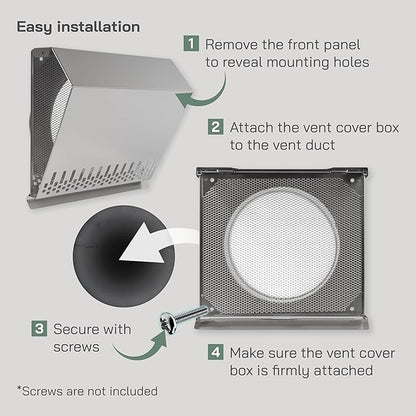 Easy installation

1 Remove the front panel to reveal mounting holes

2 Attach the vent cover box to the vent duct

3 Secure with screws

4 Make sure the vent cover box is firmly attached

*Screws are not included