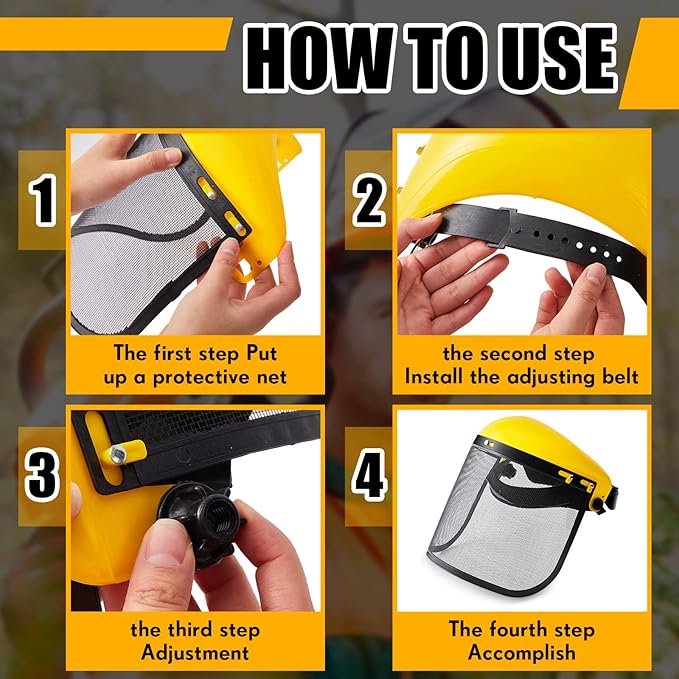 HOW TO USE

1

The first step Put up a protective net

2

the second step Install the adjusting belt

3

the third step Adjustment

4

The fourth step Accomplish