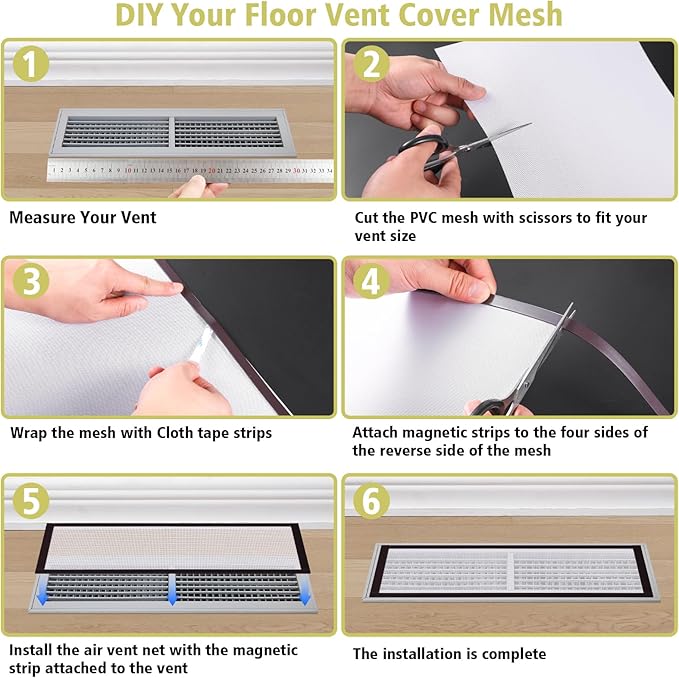 DIY Your Floor Vent Cover Mesh

1

1 2 3 4 5 6 7 8 9 10 11 12 13 14 15 16 17 18 19 20 21 22 23 24 25 26 27 28 29 30 31 32 33 34

Measure Your Vent

2

Cut the PVC mesh with scissors to fit your vent size

3

Wrap the mesh with Cloth tape strips

4

Attach magnetic strips to the four sides of the reverse side of the mesh

5

Install the air vent net with the magnetic strip attached to the vent

6

The installation is complete