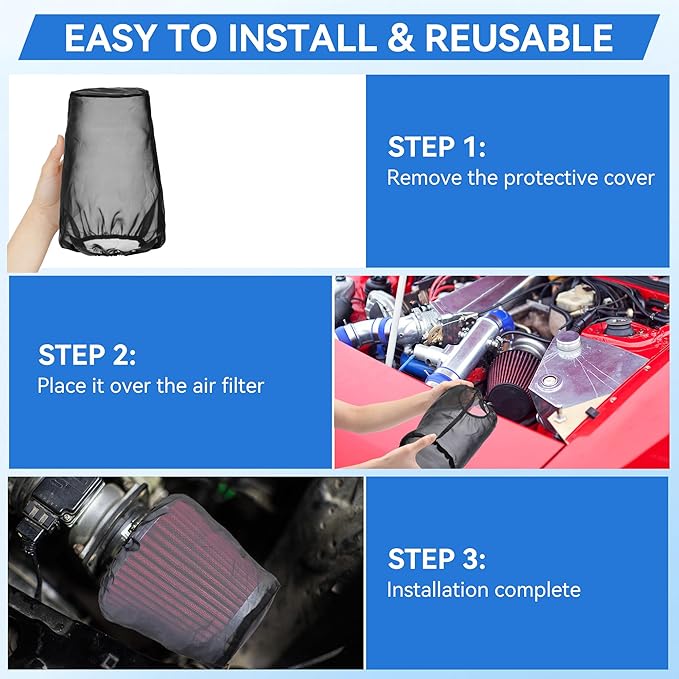 EASY TO INSTALL & REUSABLE

STEP 1:
Remove the protective cover

STEP 2:
Place it over the air filter

STEP 3:
Installation complete