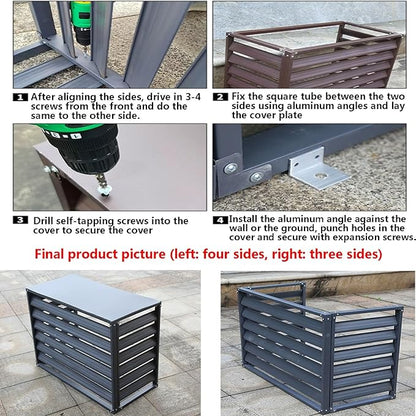 1 After aligning the sides, drive in 3-4 screws from the front and do the same to the other side.

2 Fix the square tube between the two sides using aluminum angles and lay the cover plate

3 Drill self-tapping screws into the cover to secure the cover

4 Install the aluminum angle against the wall or the ground, punch holes in the cover and secure with expansion screws.

Final product picture (left: four sides, right: three sides)