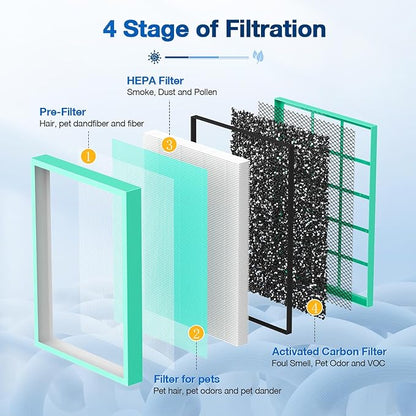 4 Stage of Filtration

HEPA Filter
Smoke, Dust and Pollen

Pre-Filter
Hair, pet dandfiber and fiber

1

3

2

4

Activated Carbon Filter
Foul Smell, Pet Odor and VOC

Filter for pets
Pet hair, pet odors and pet dander