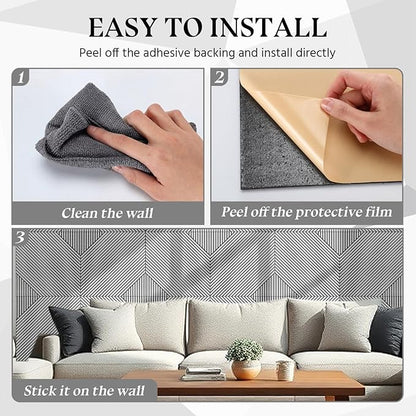 EASY TO INSTALL
Peel off the adhesive backing and install directly

1
Clean the wall

2
Peel off the protective film

3
Stick it on the wall