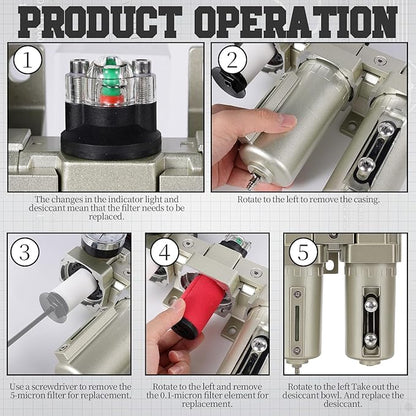 PRODUCT OPERATION

1

The changes in the indicator light and desiccant mean that the filter needs to be replaced.

2

Rotate to the left to remove the casing.

3

Use a screwdriver to remove the 5-micron filter for replacement.

4

Rotate to the left and remove the 0.1-micron filter element for replacement.

5

Rotate to the left Take out the desiccant bowl. And replace the desiccant.