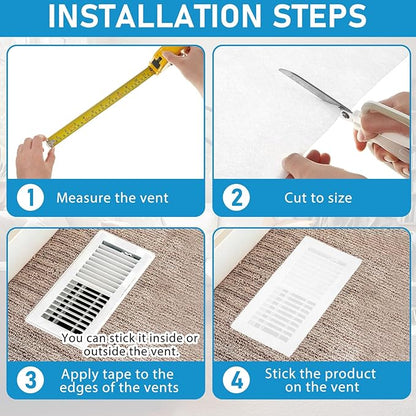 INSTALLATION STEPS

1 Measure the vent

2 Cut to size

You can stick it inside or outside the vent.

3 Apply tape to the edges of the vents

4 Stick the product on the vent