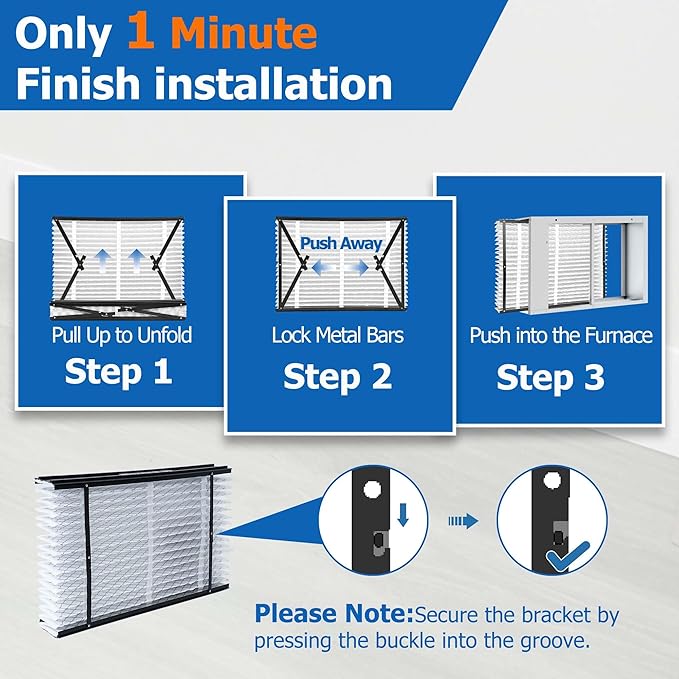 Only 1 Minute
Finish installation

Pull Up to Unfold
Step 1

Push Away
Lock Metal Bars
Step 2

Push into the Furnace
Step 3

Please Note:Secure the bracket by pressing the buckle into the groove.