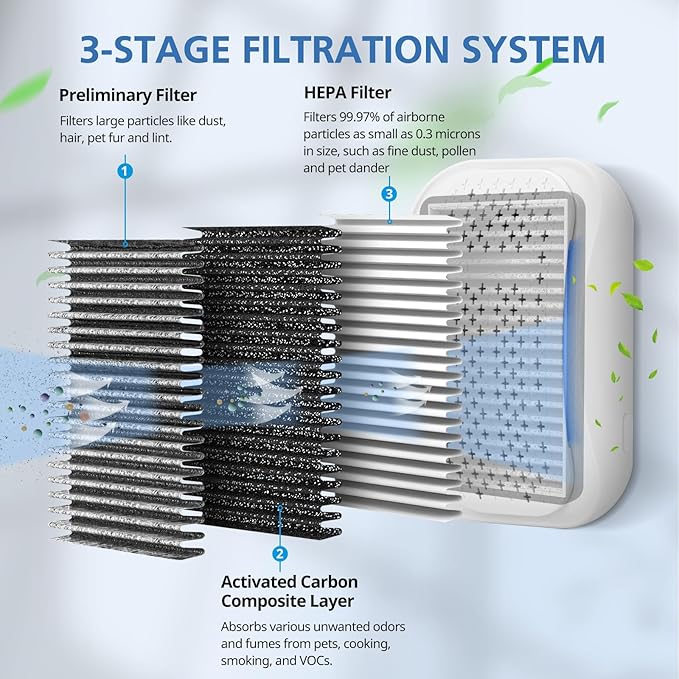 3-STAGE FILTRATION SYSTEM

Preliminary Filter

Filters large particles like dust, hair, pet fur and lint.

1

HEPA Filter

Filters 99.97% of airborne particles as small as 0.3 microns in size, such as fine dust, pollen and pet dander

3

2

Activated Carbon Composite Layer

Absorbs various unwanted odors and fumes from pets, cooking, smoking, and VOCs.