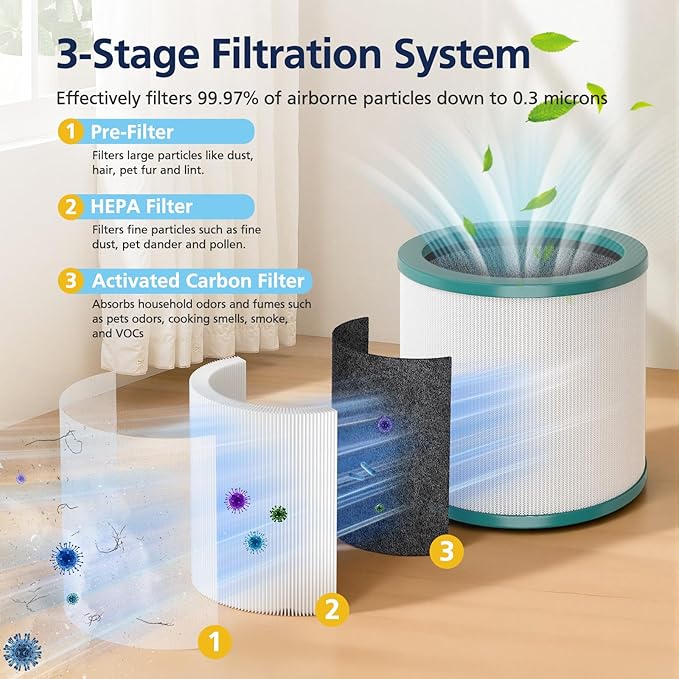 3-Stage Filtration System

Effectively filters 99.97% of airborne particles down to 0.3 microns

1 Pre-Filter

Filters large particles like dust, hair, pet fur and lint.

2 HEPA Filter

Filters fine particles such as fine dust, pet dander and pollen.

3 Activated Carbon Filter

Absorbs household odors and fumes such as pets odors, cooking smells, smoke, and VOCs

3

2

1