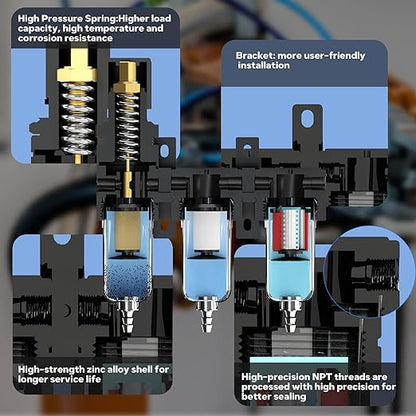 High Pressure Spring:Higher load capacity, high temperature and corrosion resistance

Bracket: more user-friendly installation

High-strength zinc alloy shell for longer service life

High-precision NPT threads are processed with high precision for better sealing