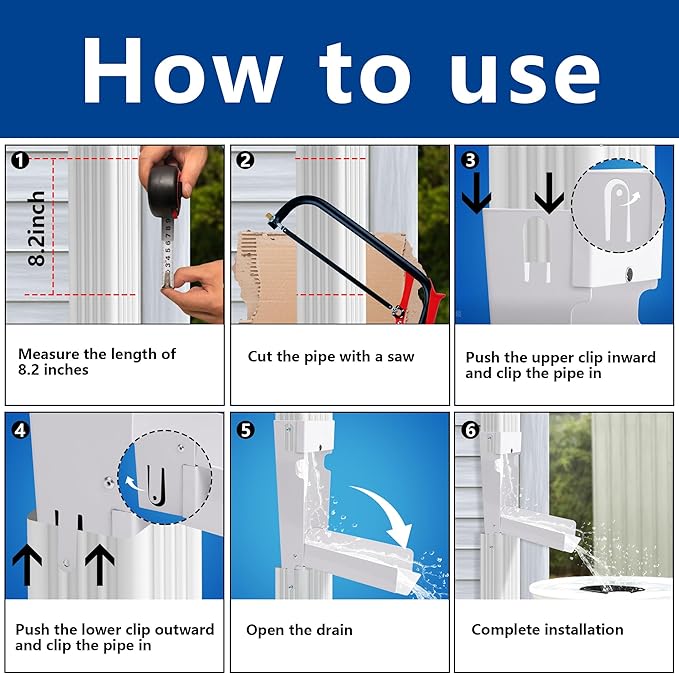 How to use

1

8.2inch

Measure the length of 8.2 inches

2

Cut the pipe with a saw

3

Push the upper clip inward and clip the pipe in

4

Push the lower clip outward and clip the pipe in

5

Open the drain

6

Complete installation