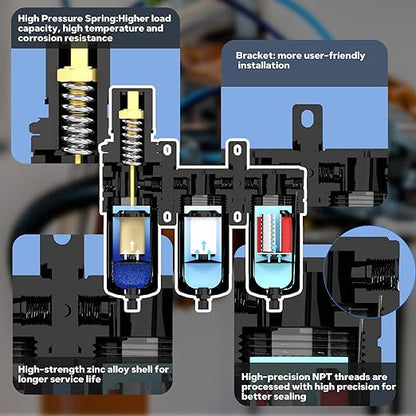 High Pressure Spring:Higher load capacity, high temperature and corrosion resistance

Bracket: more user-friendly installation

High-strength zinc alloy shell for longer service life

High-precision NPT threads are processed with high precision for better sealing