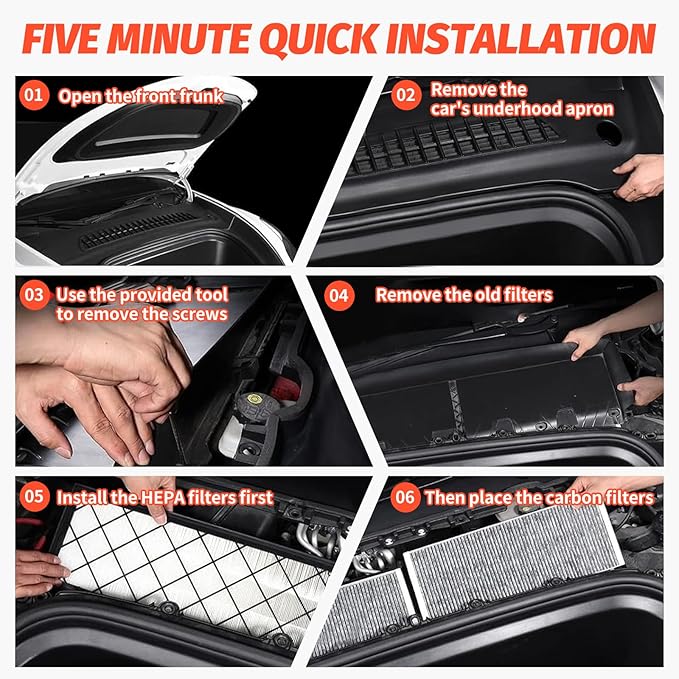 FIVE MINUTE QUICK INSTALLATION

01 Open the front frunk

02 Remove the car's underhood apron

03 Use the provided tool to remove the screws

04 Remove the old filters

05 Install the HEPA filters first

06 Then place the carbon filters