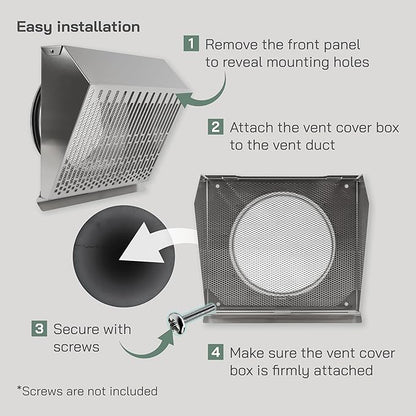 Easy installation

1 Remove the front panel to reveal mounting holes

2 Attach the vent cover box to the vent duct

3 Secure with screws

4 Make sure the vent cover box is firmly attached

*Screws are not included