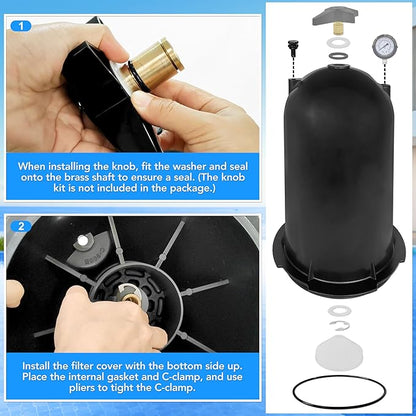 1

When installing the knob, fit the washer and seal onto the brass shaft to ensure a seal. (The knob kit is not included in the package.)

2

Install the filter cover with the bottom side up. Place the internal gasket and C-clamp, and use pliers to tight the C-clamp.