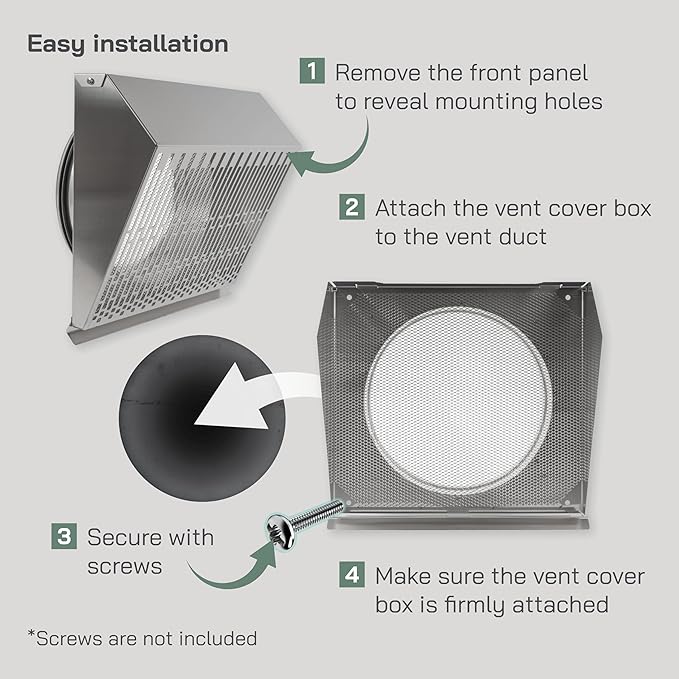 Easy installation

1 Remove the front panel to reveal mounting holes

2 Attach the vent cover box to the vent duct

3 Secure with screws

4 Make sure the vent cover box is firmly attached

*Screws are not included