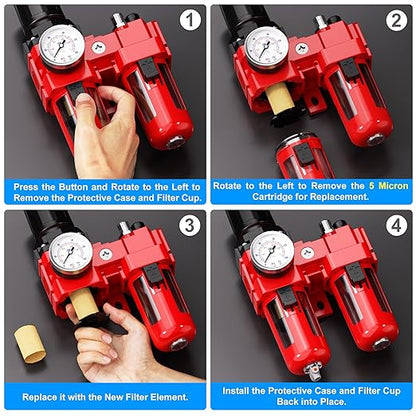 1

Press the Button and Rotate to the Left to Remove the Protective Case and Filter Cup.

2

Rotate to the Left to Remove the 5 Micron Cartridge for Replacement.

3

Replace it with the New Filter Element.

4

Install the Protective Case and Filter Cup Back into Place.