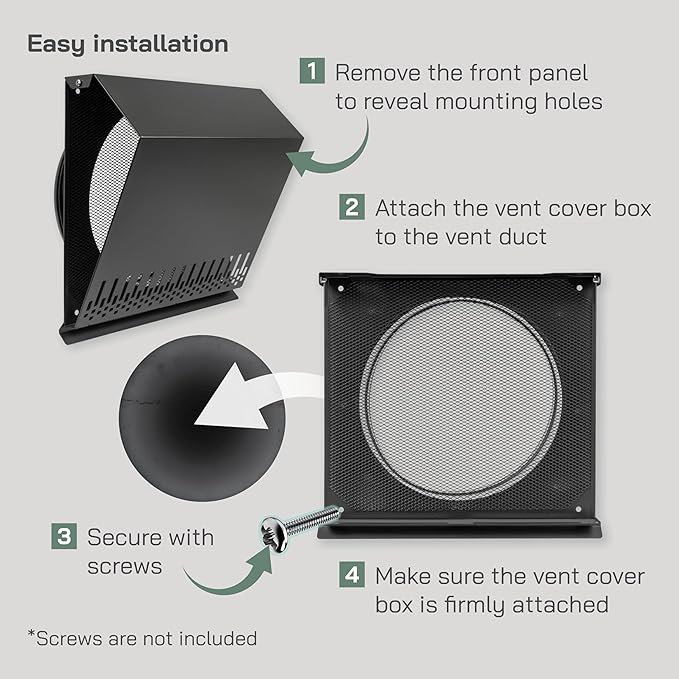 Easy installation

1 Remove the front panel to reveal mounting holes

2 Attach the vent cover box to the vent duct

3 Secure with screws

4 Make sure the vent cover box is firmly attached

*Screws are not included