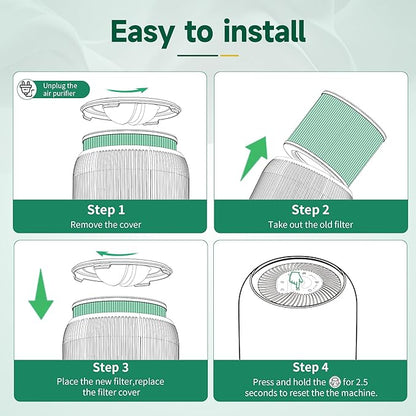 Easy to install

Unplug the air purifier

Step 1
Remove the cover

Step 2
Take out the old filter

Step 3
Place the new filter,replace the filter cover

Step 4
Press and hold the for 2.5 seconds to reset the the machine.