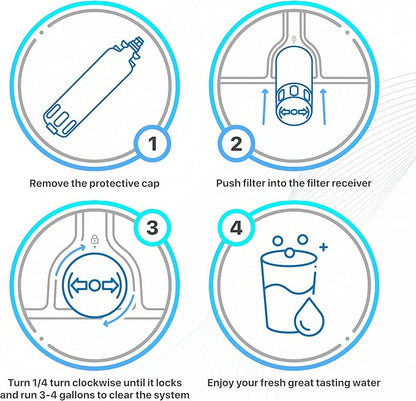 1

Remove the protective cap

2

Push filter into the filter receiver

3

Turn 1/4 turn clockwise until it locks and run 3-4 gallons to clear the system

4

Enjoy your fresh great tasting water