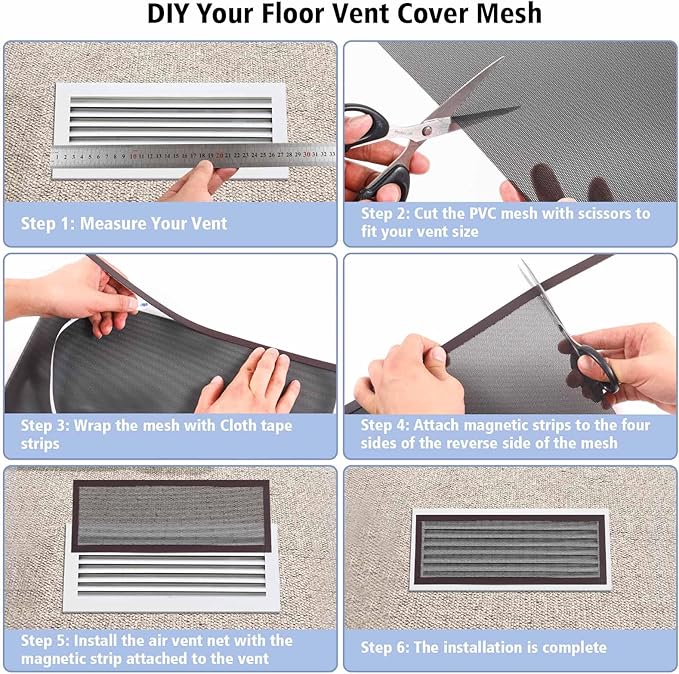 DIY Your Floor Vent Cover Mesh

1 2 3 4 5 6 7 8 9 10 11 12 13 14 15 16 17 18 19 20 21 22 23 24 25 26 27 28 29 30 31 32 33

Step 1: Measure Your Vent

Step 2: Cut the PVC mesh with scissors to fit your vent size

Step 3: Wrap the mesh with Cloth tape strips

Step 4: Attach magnetic strips to the four sides of the reverse side of the mesh

Step 5: Install the air vent net with the magnetic strip attached to the vent

Step 6: The installation is complete