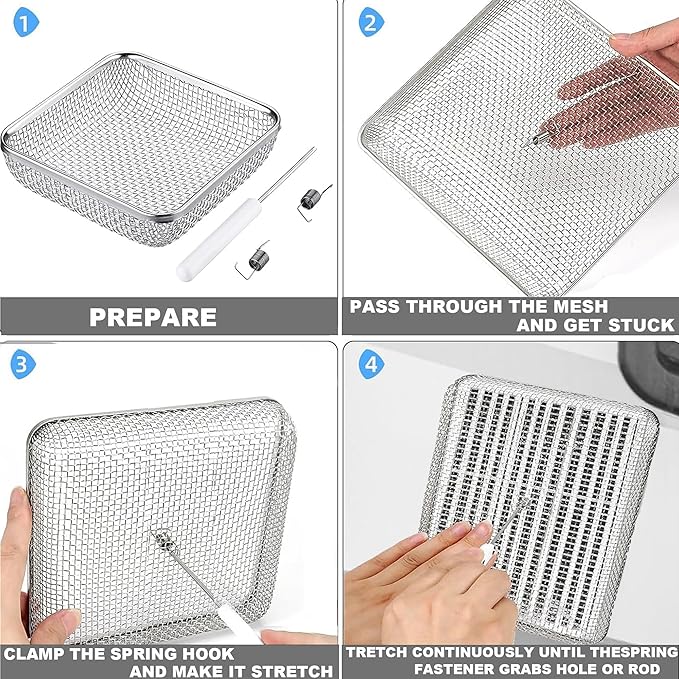 1

PREPARE

2

PASS THROUGH THE MESH AND GET STUCK

3

CLAMP THE SPRING HOOK AND MAKE IT STRETCH

4

TRETCH CONTINUOUSLY UNTIL THESPRING FASTENER GRABS HOLE OR ROD