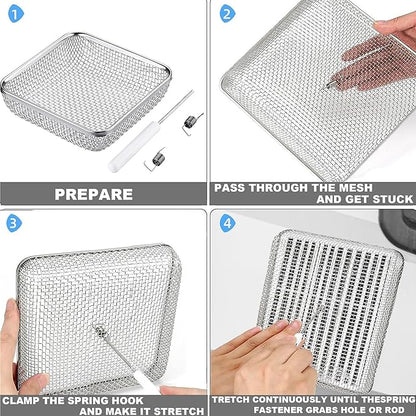 1

PREPARE

2

PASS THROUGH THE MESH AND GET STUCK

3

CLAMP THE SPRING HOOK AND MAKE IT STRETCH

4

TRETCH CONTINUOUSLY UNTIL THESPRING FASTENER GRABS HOLE OR ROD