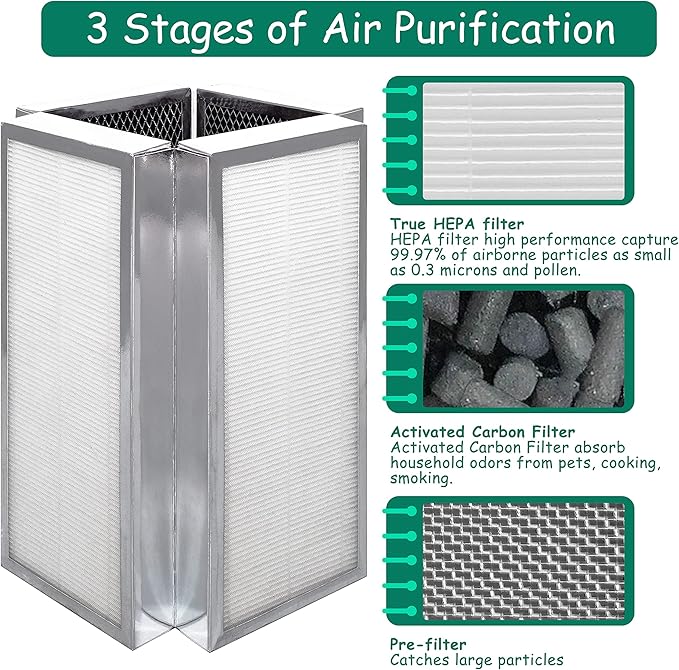 3 Stages of Air Purification

True HEPA filter
HEPA filter high performance capture 99.97% of airborne particles as small as 0.3 microns and pollen.

Activated Carbon Filter
Activated Carbon Filter absorb household odors from pets, cooking, smoking.

Pre-filter
Catches large particles